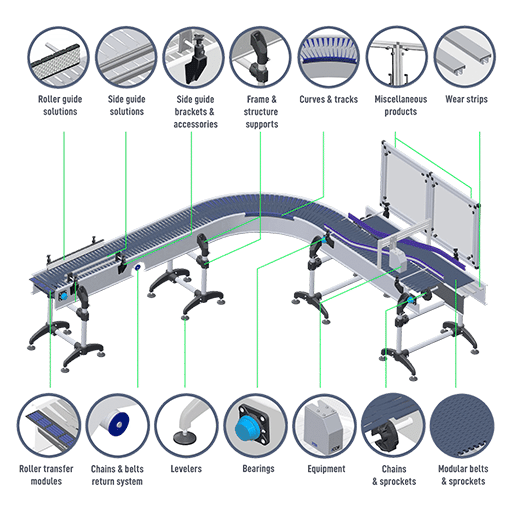 Roller guide solutions

Side guide solutions

Side guide brackets & accessories

Frame & structure supports

Curves & tracks

Miscellaneous products

Wear strips

Roller transfer modules

Chains & belts return system

Levelers

Bearings

Equipment

Chains & sprockets

Modular belts & sprockets